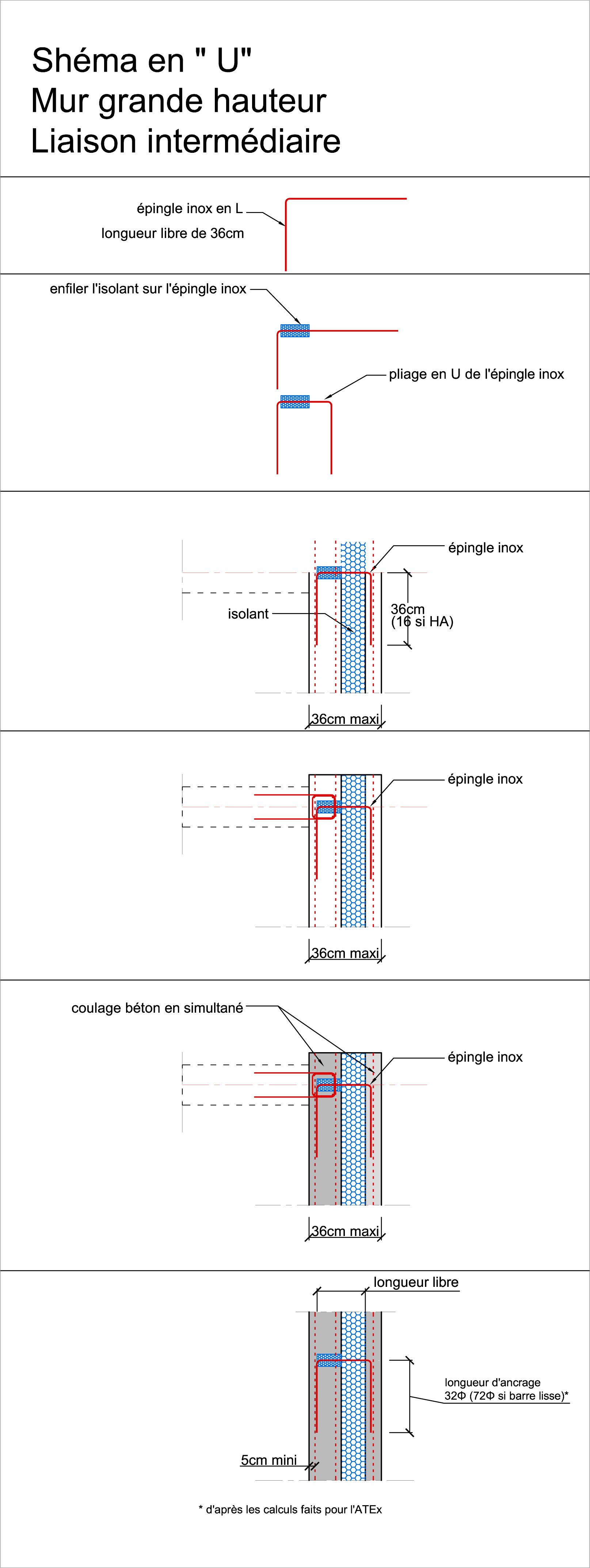 Shéma en " U"
Mur grande hauteur
Liaison intermédiaire

épingle inox en L
longueur libre de 36cm

enfiler l'isolant sur l'épingle inox
pliage en U de l'épingle inox

épingle inox
isolant
36cm
(16 si HA)
36cm maxi

épingle inox
36cm maxi

coulage béton en simultané
épingle inox
36cm maxi

longueur libre
longueur d'ancrage
32Φ (72Φ si barre lisse)*
5cm mini

* d'après les calculs faits pour l'ATEx