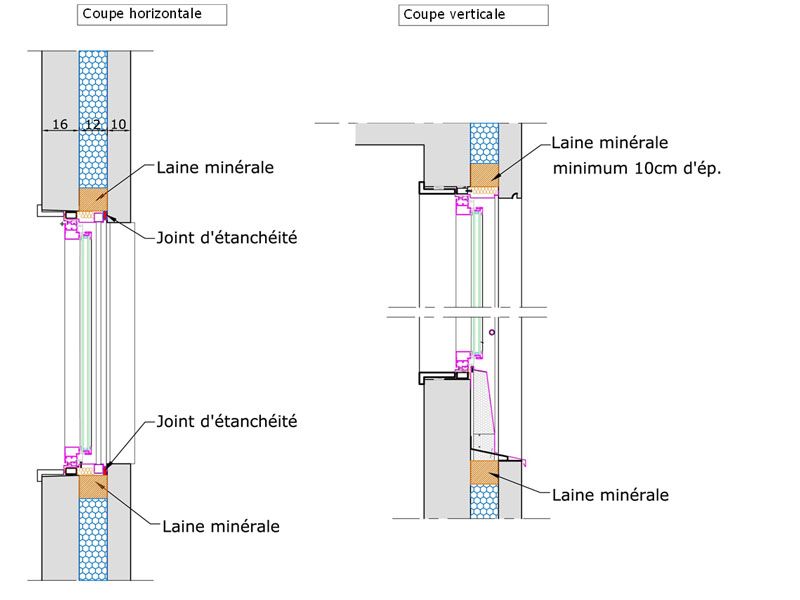 Coupe horizontale

16 12 10

Laine minérale

Joint d'étanchéité

Joint d'étanchéité

Laine minérale

Coupe verticale

Laine minérale
minimum 10cm d'ép.

Laine minérale