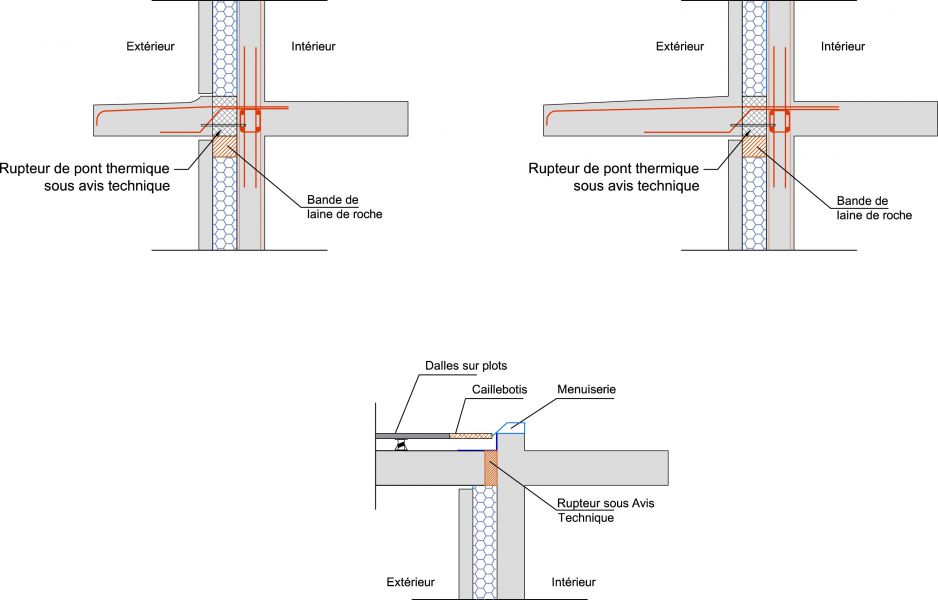 Extérieur

Intérieur

Rupteur de pont thermique sous avis technique

Bande de laine de roche

Extérieur

Intérieur

Rupteur de pont thermique sous avis technique

Bande de laine de roche

Dalles sur plots

Caillebotis

Menuiserie

Rupteur sous Avis Technique

Extérieur

Intérieur